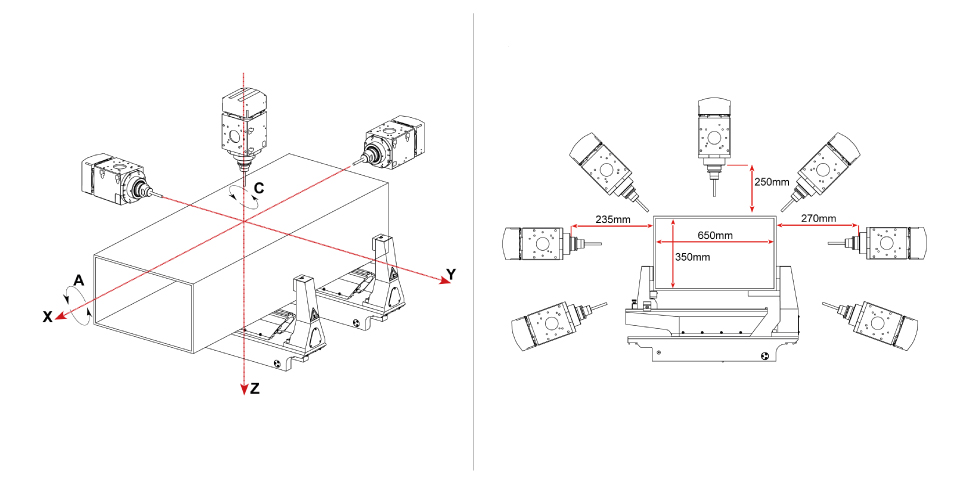 C
A
X
Y
Z

250mm
235mm
650mm
270mm
350mm